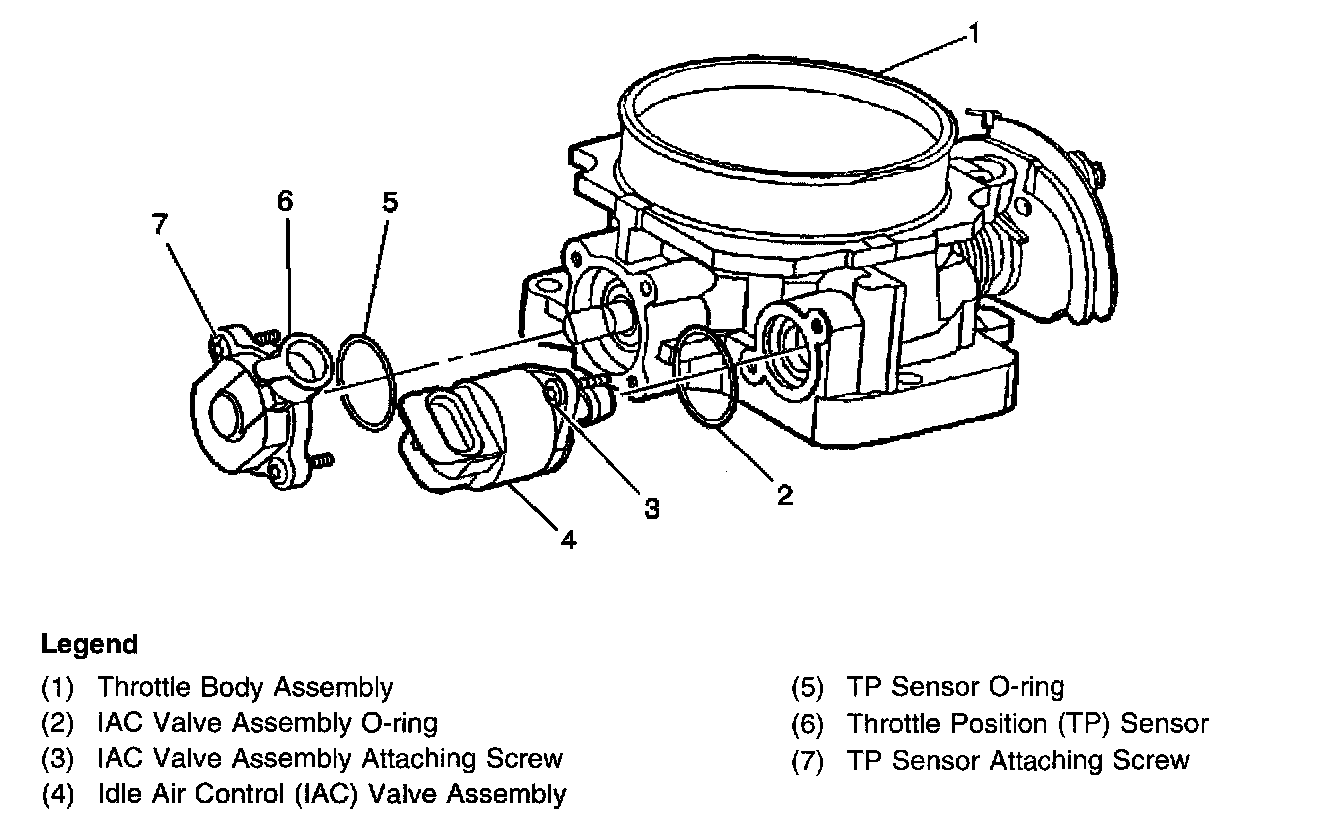 1
7
6
5
3
2
4

Legend
(1) Throttle Body Assembly
(2) IAC Valve Assembly O-ring
(3) IAC Valve Assembly Attaching Screw
(4) Idle Air Control (IAC) Valve Assembly

(5) TP Sensor O-ring
(6) Throttle Position (TP) Sensor
(7) TP Sensor Attaching Screw