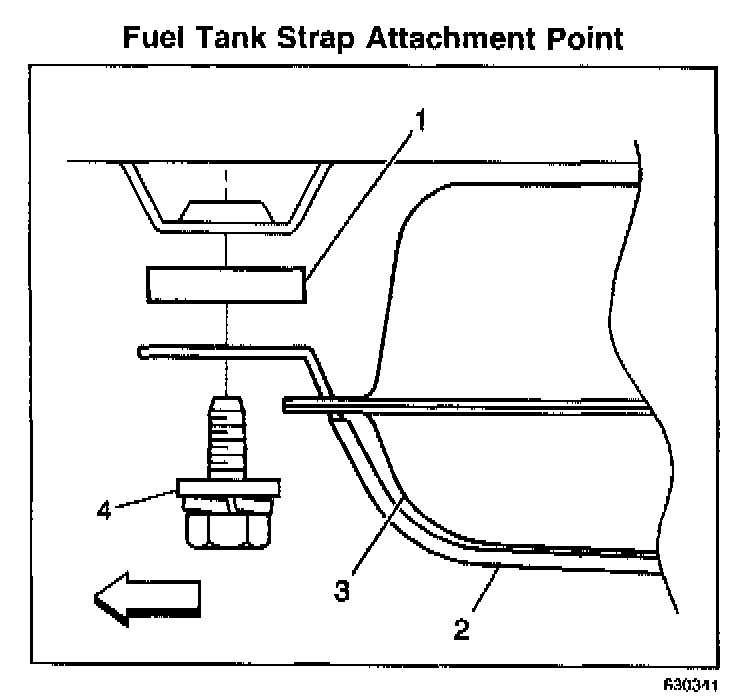 Fuel Tank Strap Attachment Point

1

4

3

2

630341