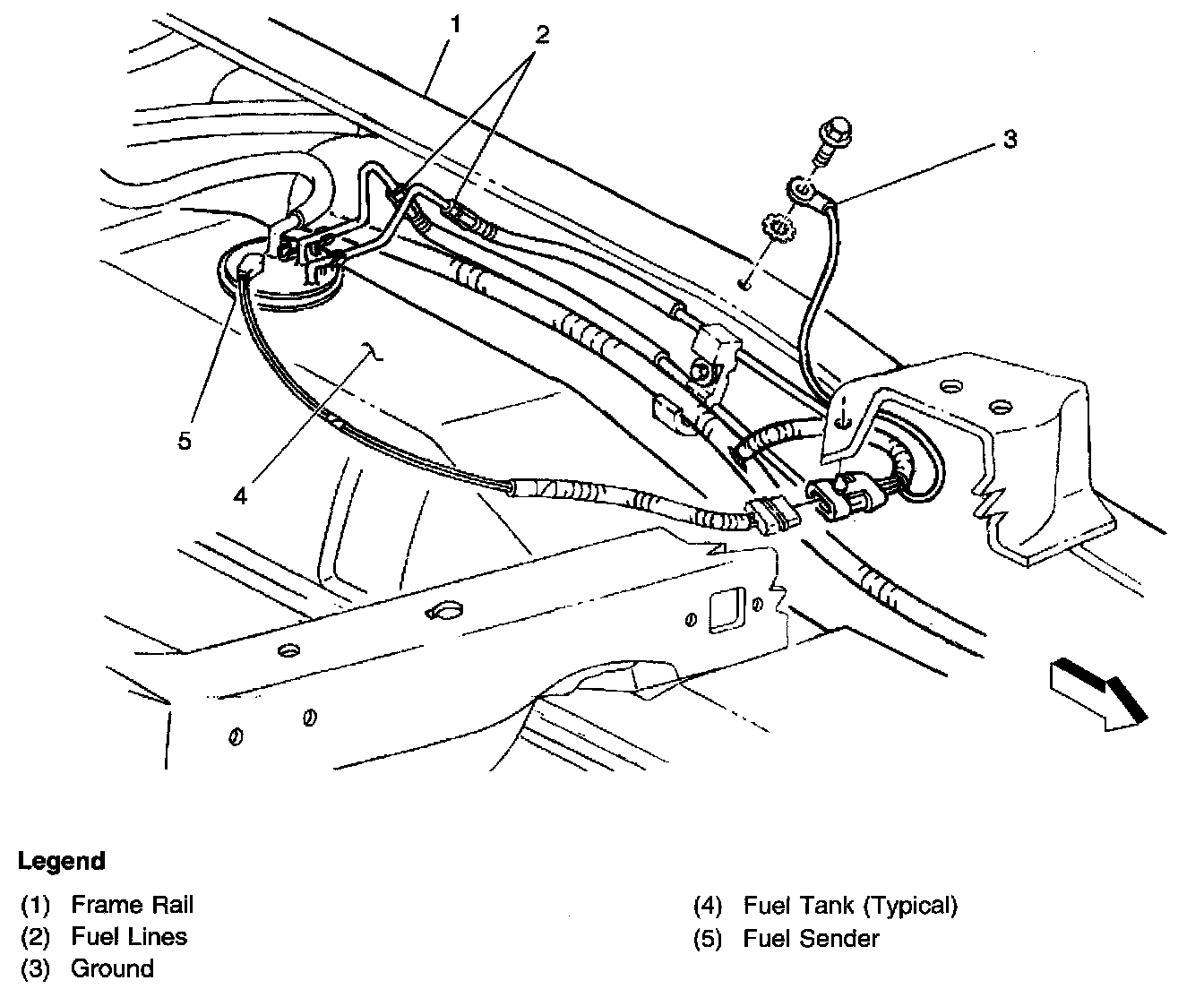 1
2
3
5
4

Legend

(1) Frame Rail
(2) Fuel Lines
(3) Ground

(4) Fuel Tank (Typical)
(5) Fuel Sender