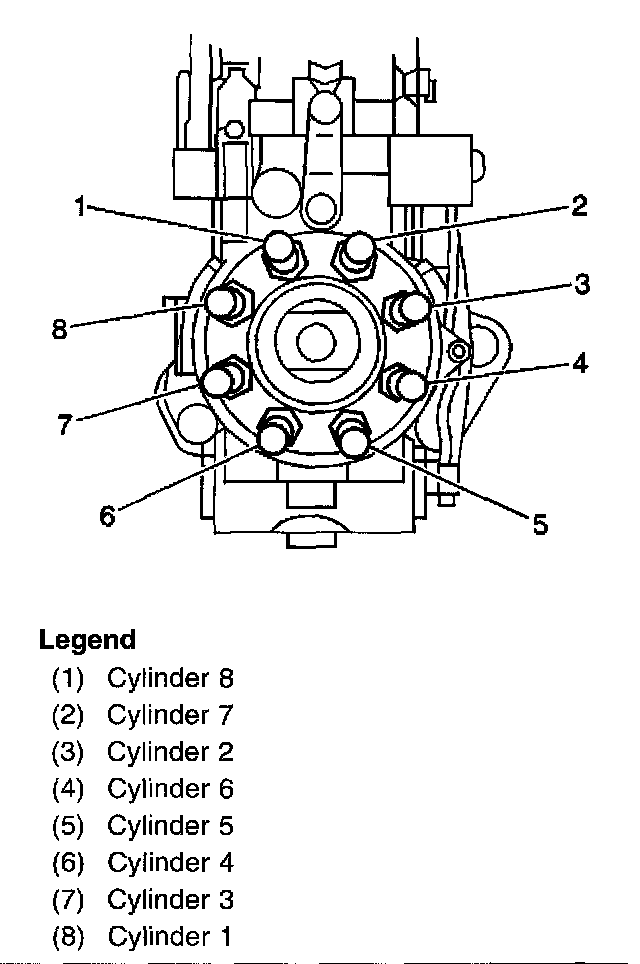 1
2
3
8
4
7
6
5

Legend
(1) Cylinder 8
(2) Cylinder 7
(3) Cylinder 2
(4) Cylinder 6
(5) Cylinder 5
(6) Cylinder 4
(7) Cylinder 3
(8) Cylinder 1