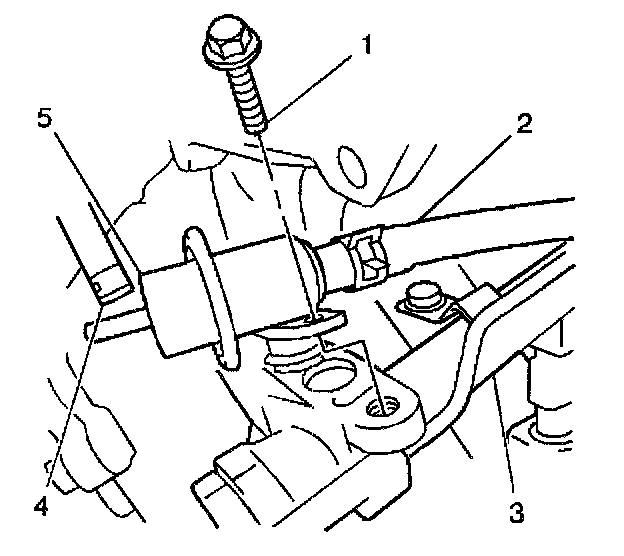 1
5
2
4
3