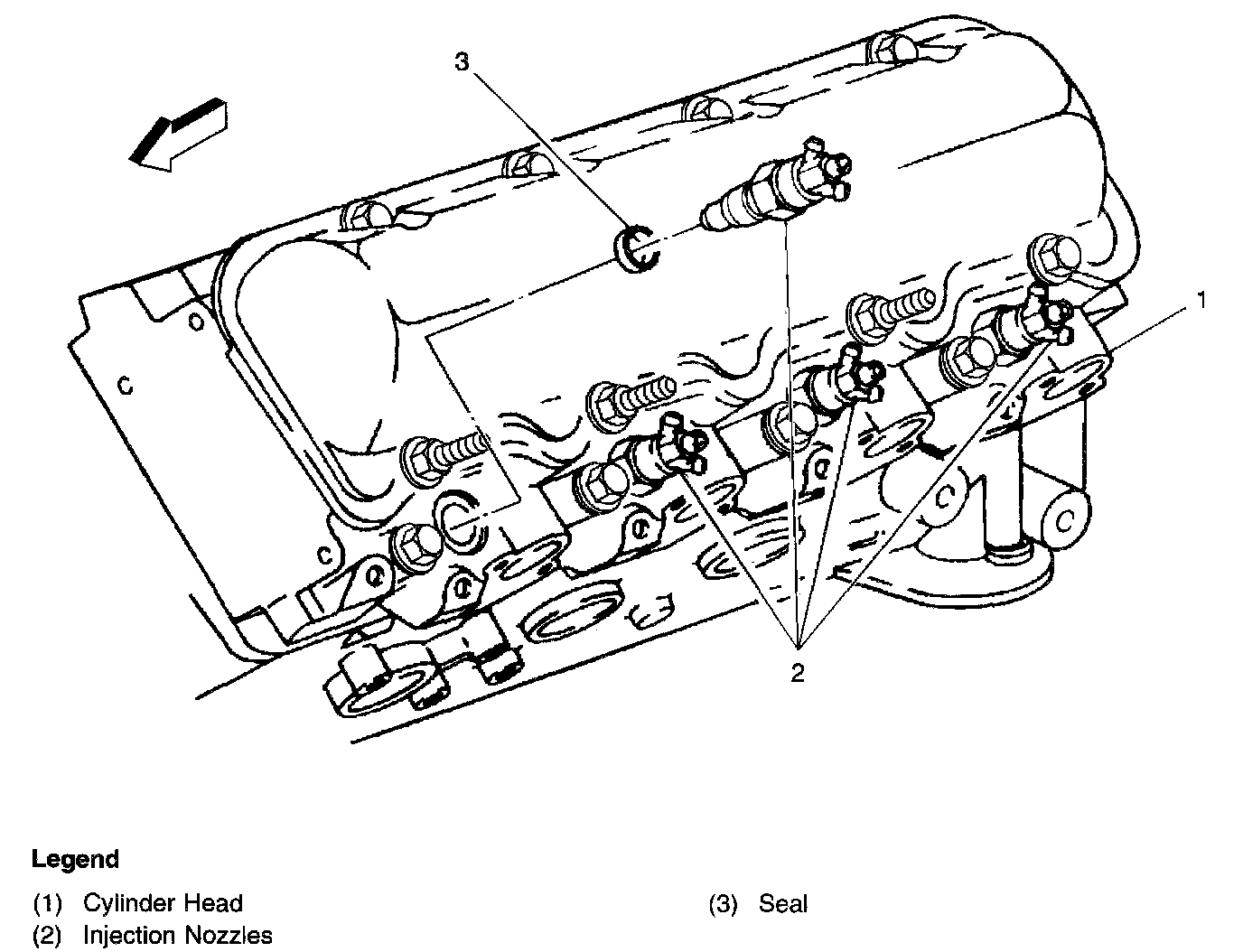 3

1

2

Legend

(1) Cylinder Head

(2) Injection Nozzles

(3) Seal