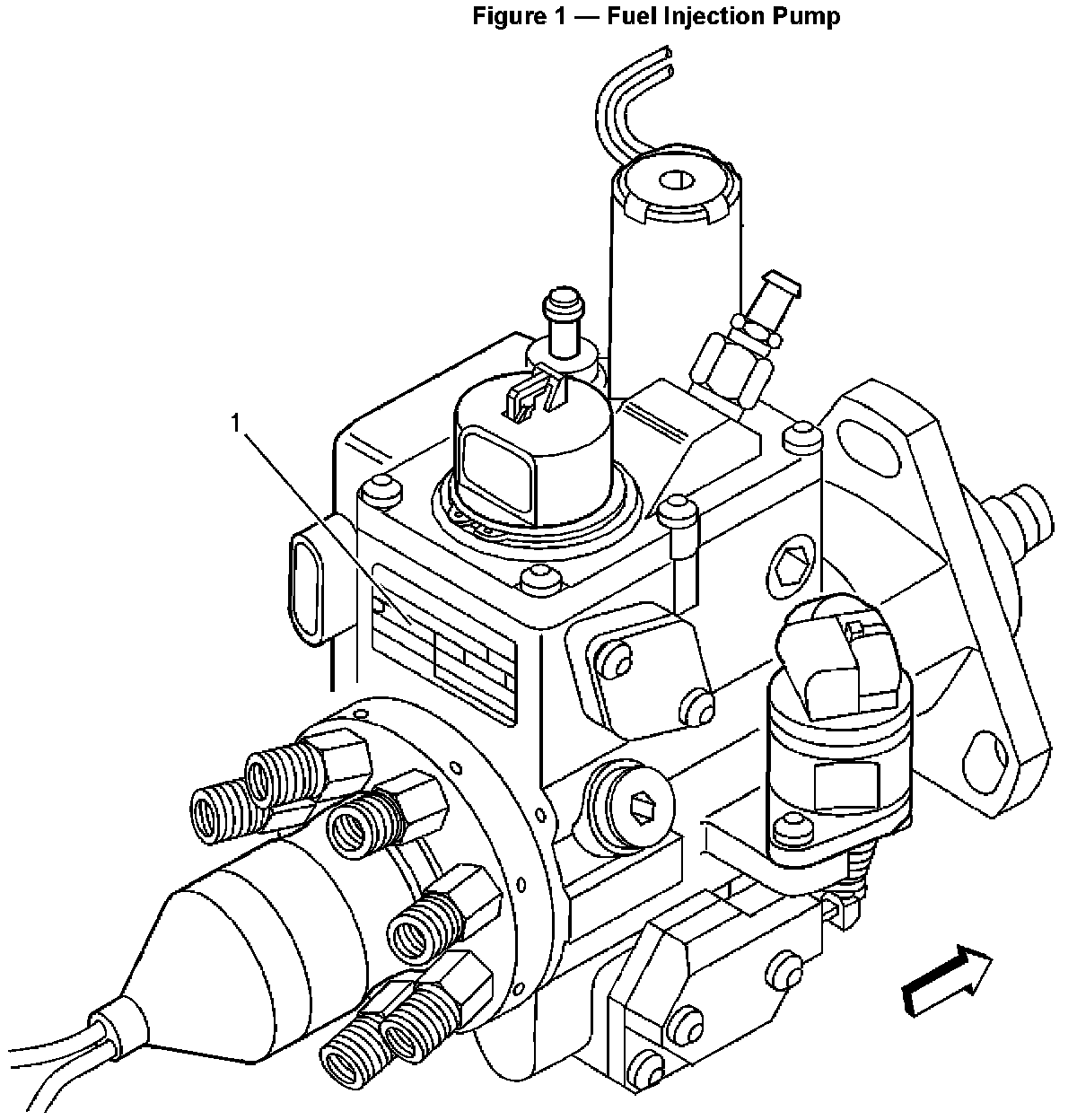 Figure 1 — Fuel Injection Pump

1