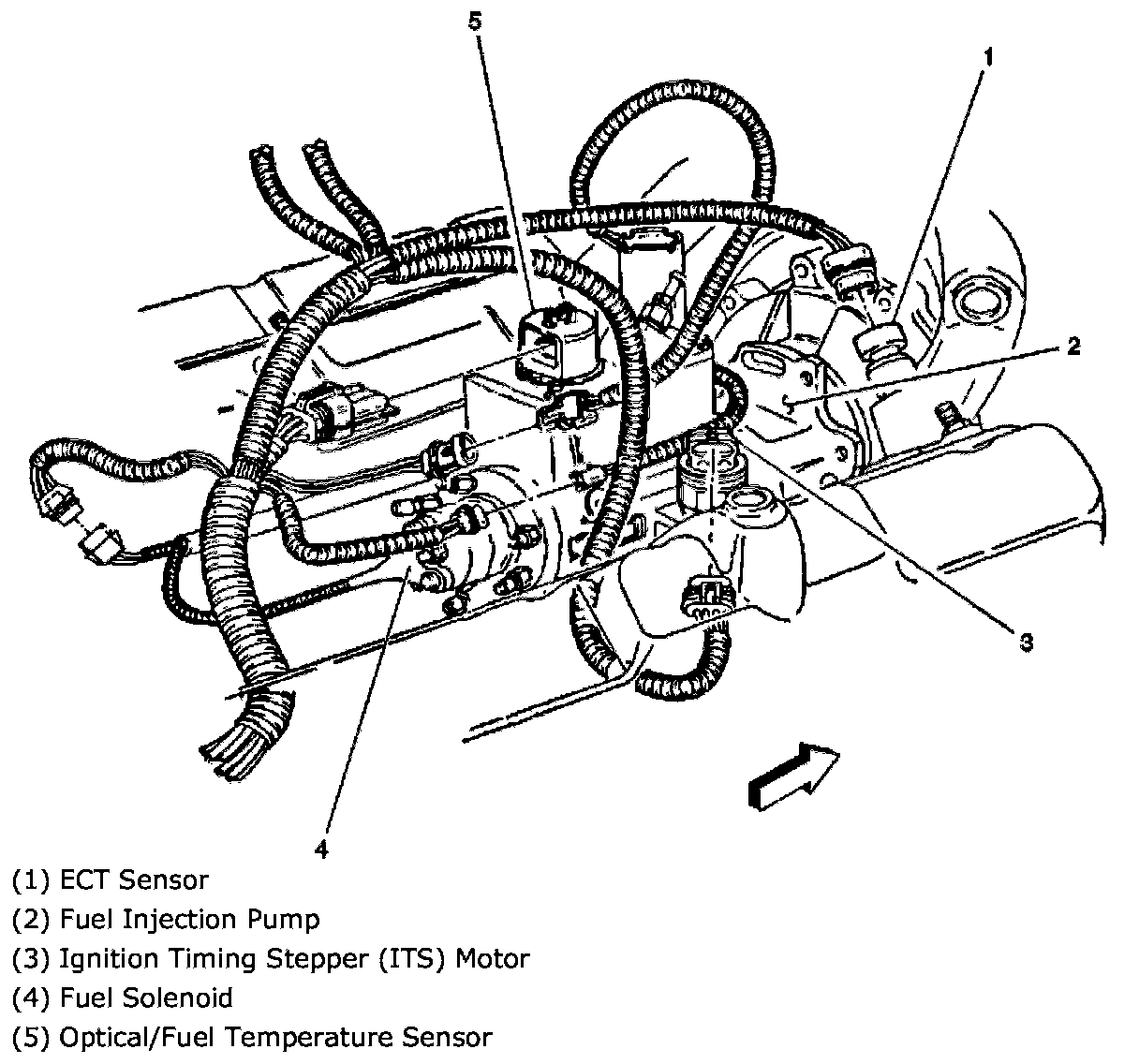 5
1
2
3
4

(1) ECT Sensor
(2) Fuel Injection Pump
(3) Ignition Timing Stepper (ITS) Motor
(4) Fuel Solenoid
(5) Optical/Fuel Temperature Sensor