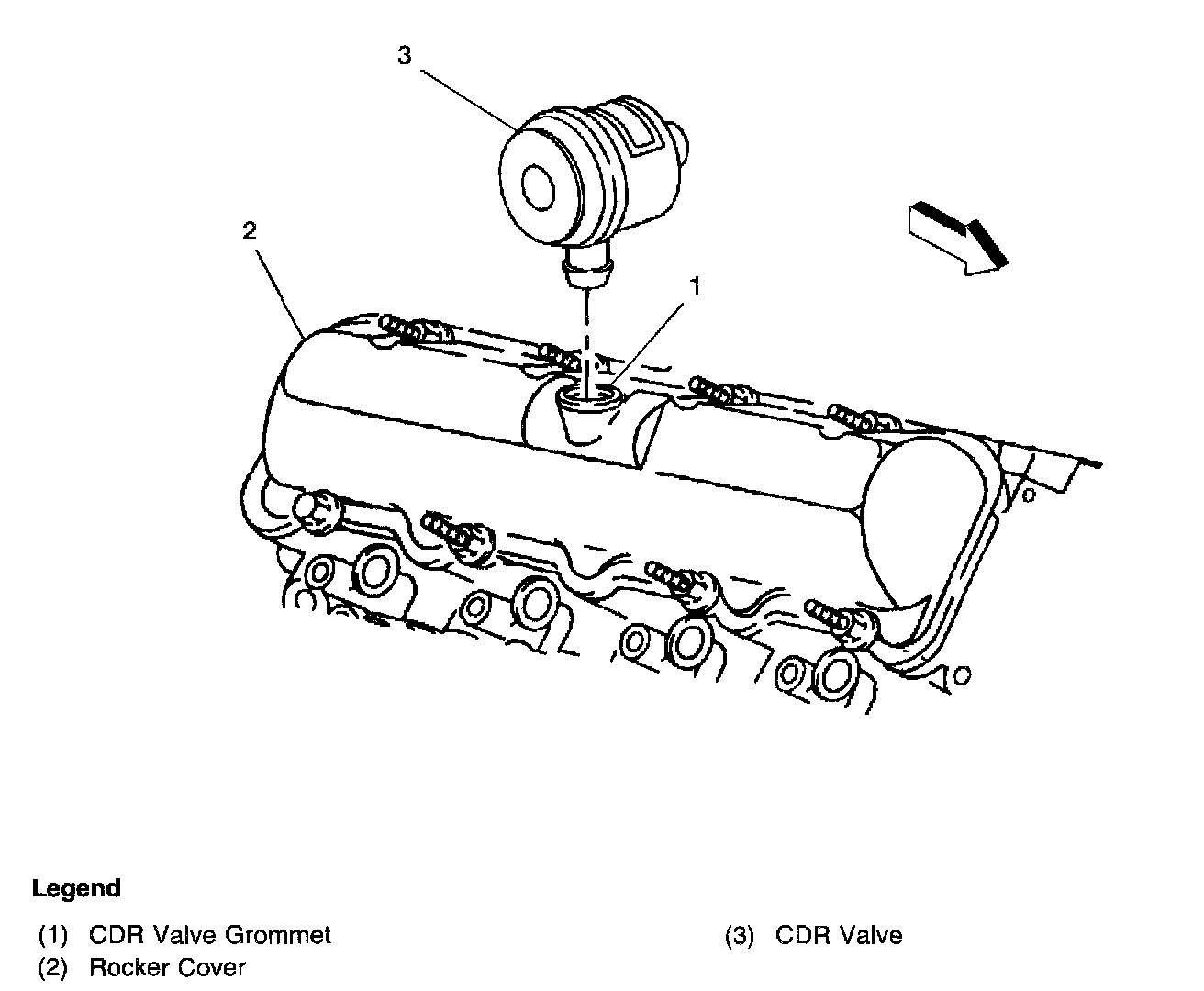 3

2

1

Legend

(1) CDR Valve Grommet

(2) Rocker Cover

(3) CDR Valve