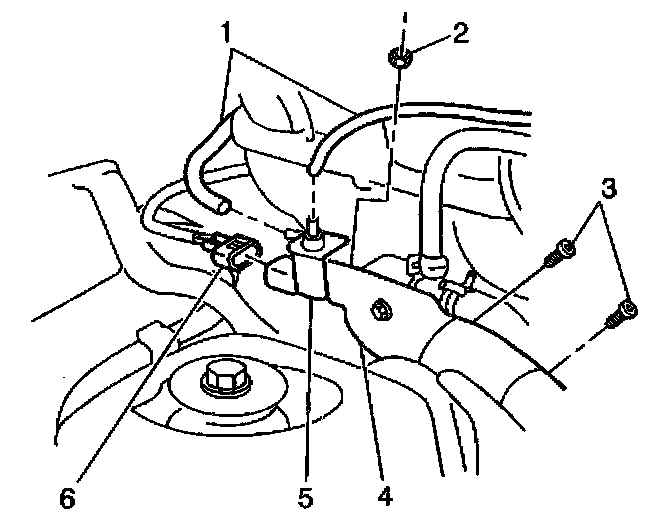 1
2
3
6
5
4