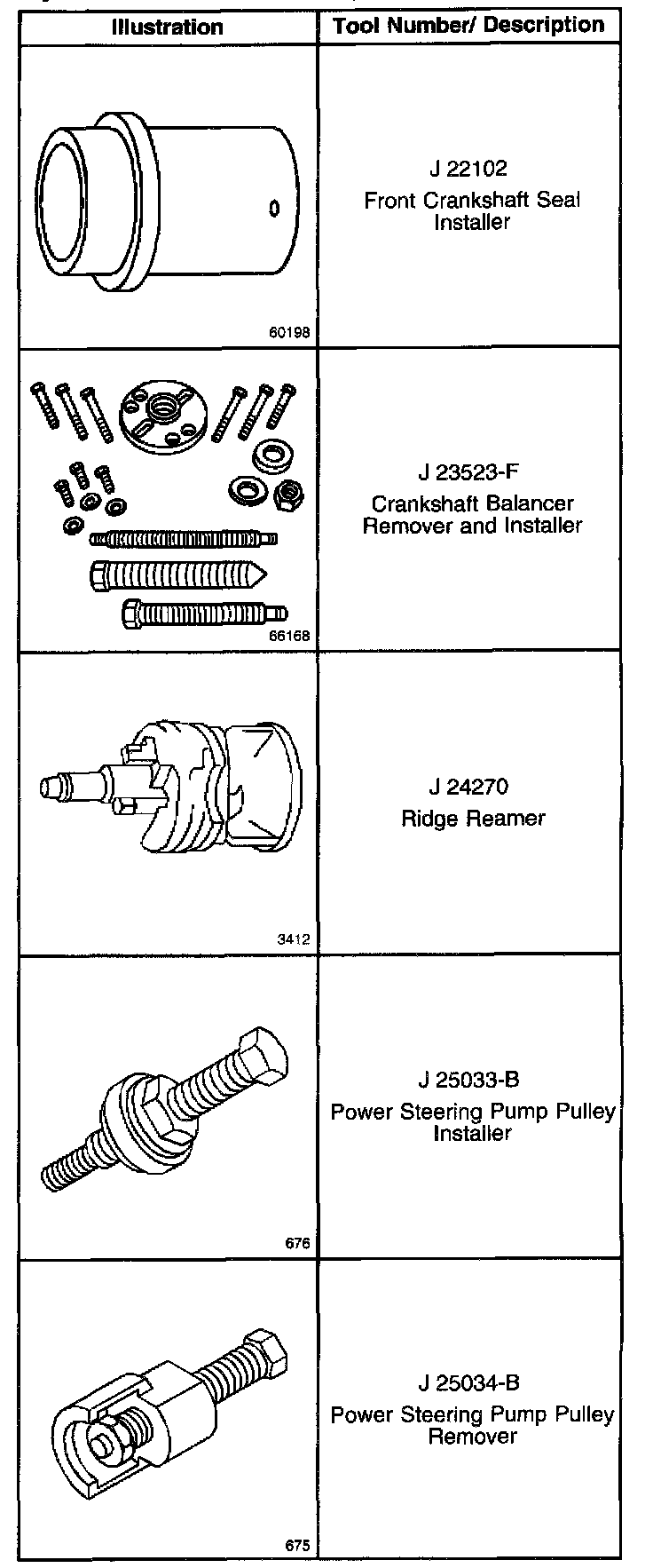 | Illustration | Tool Number/ Description |
|---|---|
| 60198 | J 22102 Front Crankshaft Seal Installer |
| 66168 | J 23523-F Crankshaft Balancer Remover and Installer |
| 3412 | J 24270 Ridge Reamer |
| 676 | J 25033-B Power Steering Pump Pulley Installer |
| 675 | J 25034-B Power Steering Pump Pulley Remover |