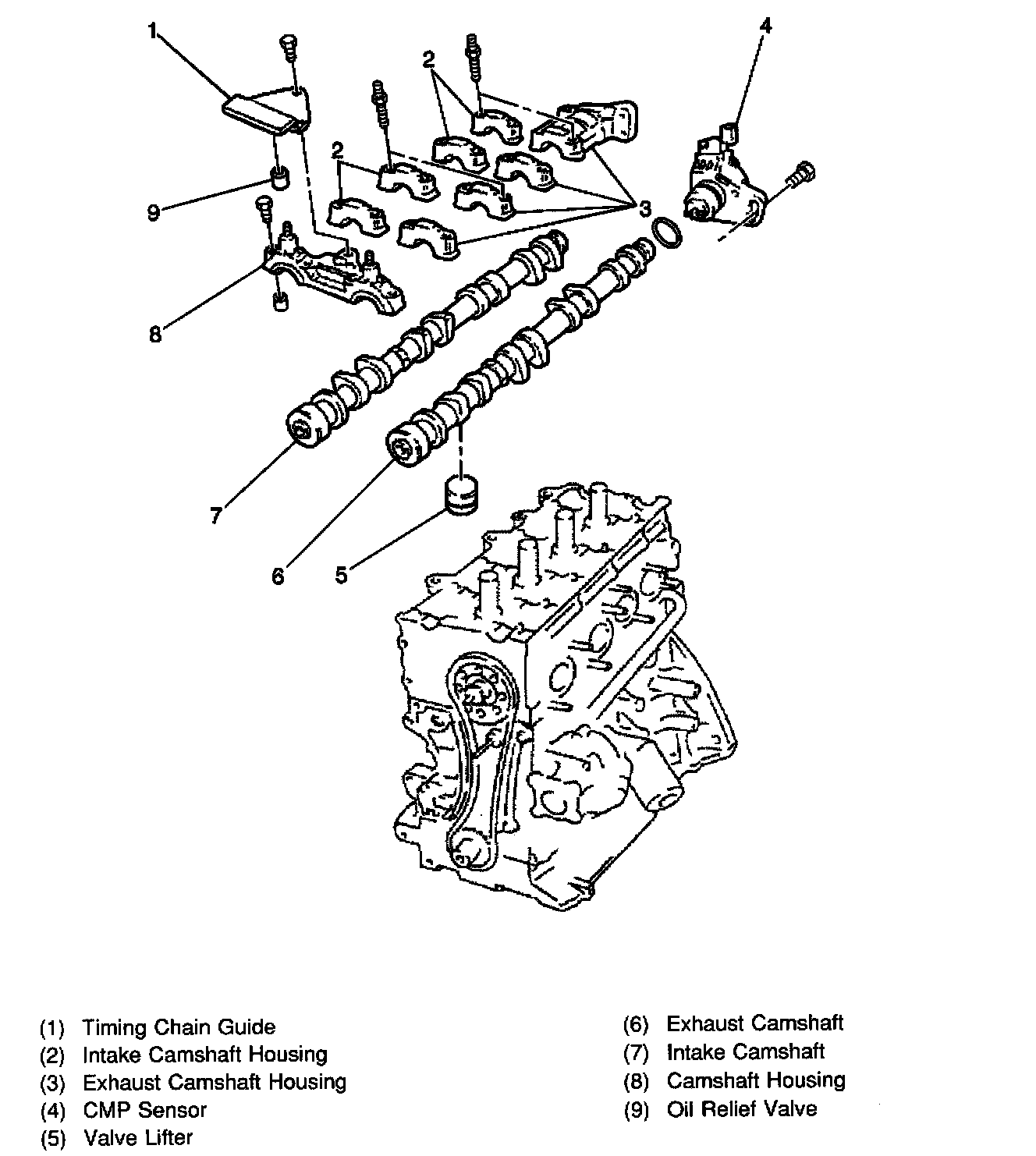 1
2
4
2
9
3
8
7
6
5

(1) Timing Chain Guide
(2) Intake Camshaft Housing
(3) Exhaust Camshaft Housing
(4) CMP Sensor
(5) Valve Lifter

(6) Exhaust Camshaft
(7) Intake Camshaft
(8) Camshaft Housing
(9) Oil Relief Valve