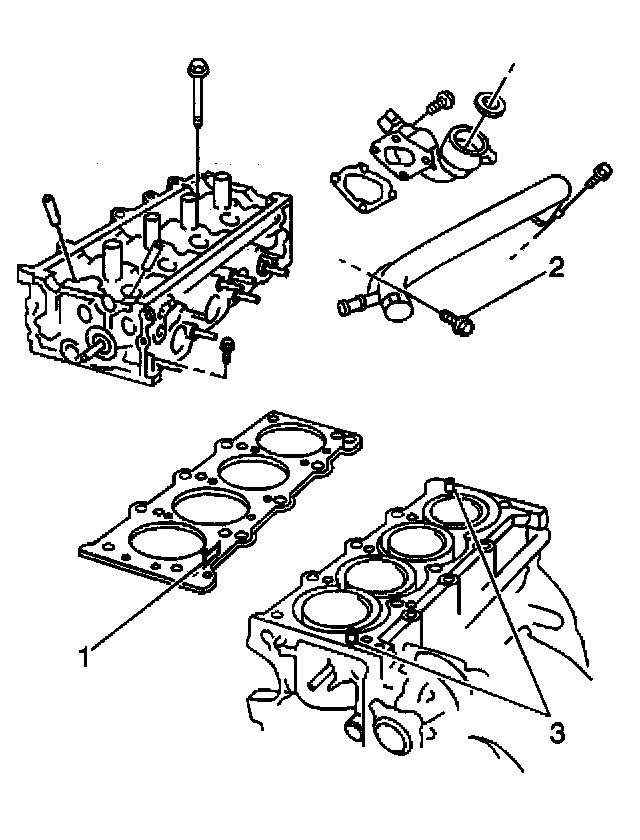 2

1

3