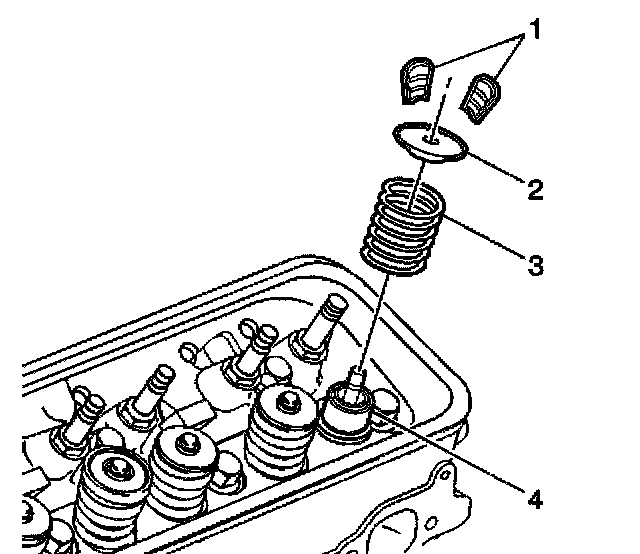 1
2
3
4