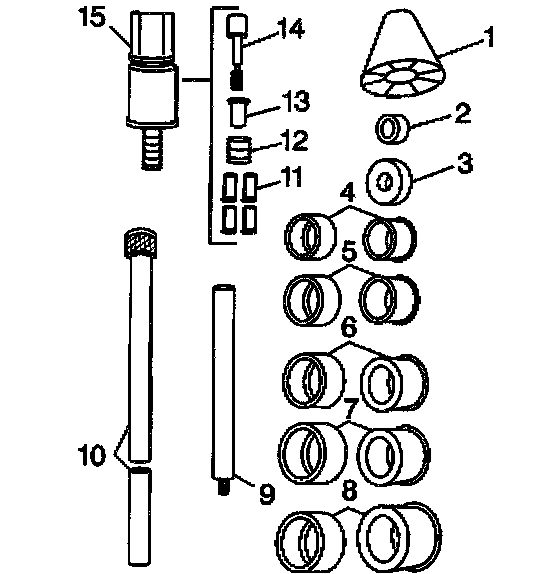 15
14
1
13
2
12
3
11
4
5
6
7
10
9
8