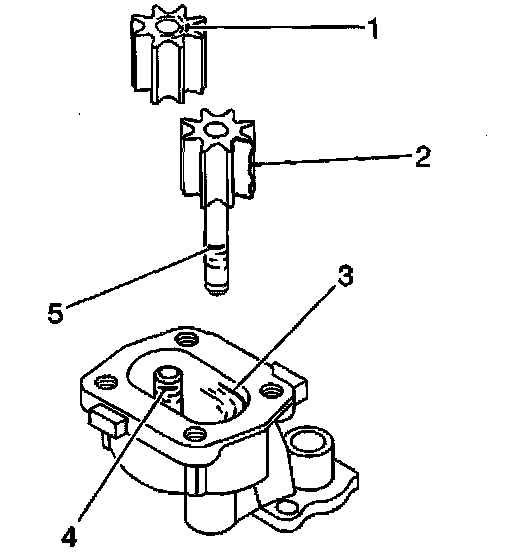 1
2
3
5
4