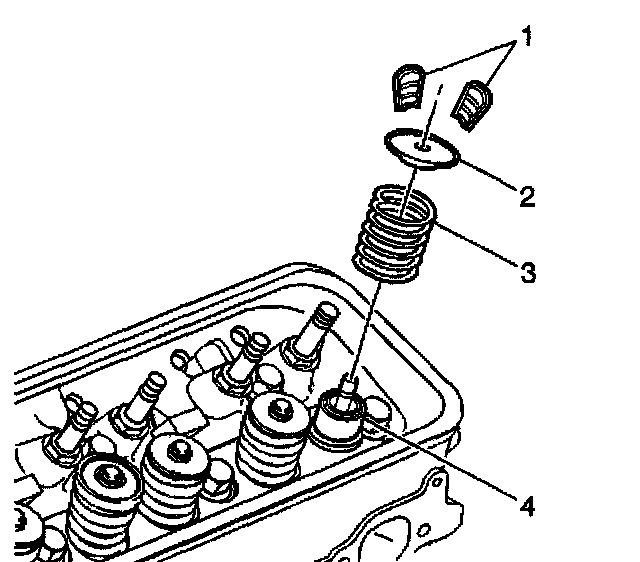 1
2
3
4