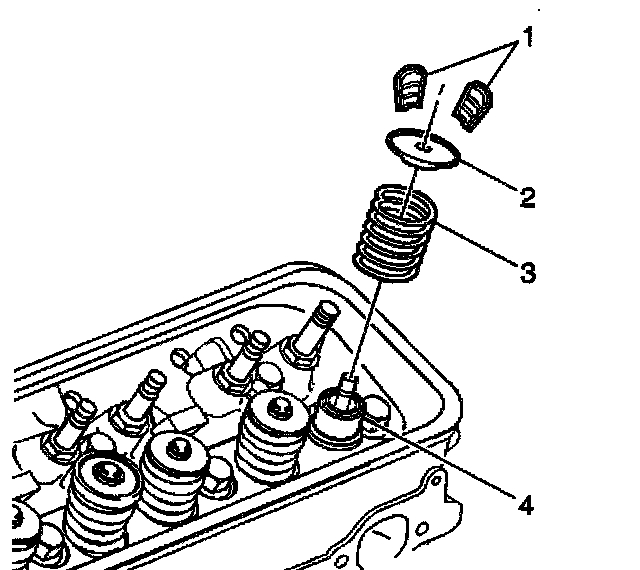 1
2
3
4