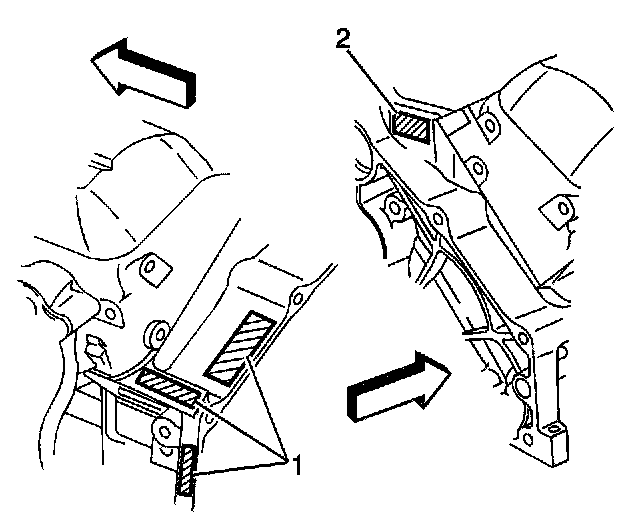 2

1