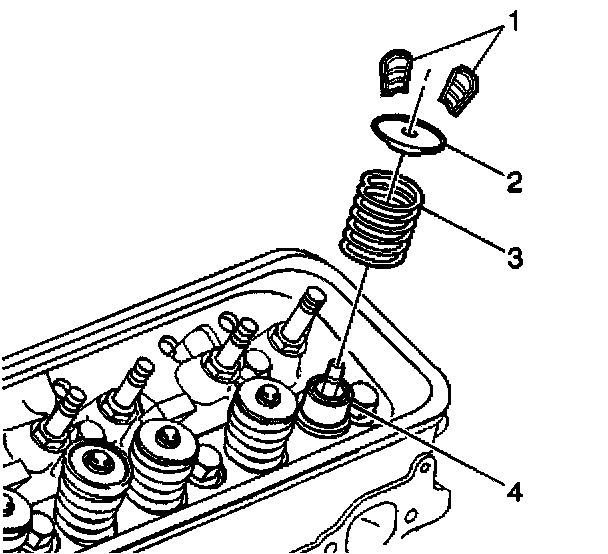 1
2
3
4