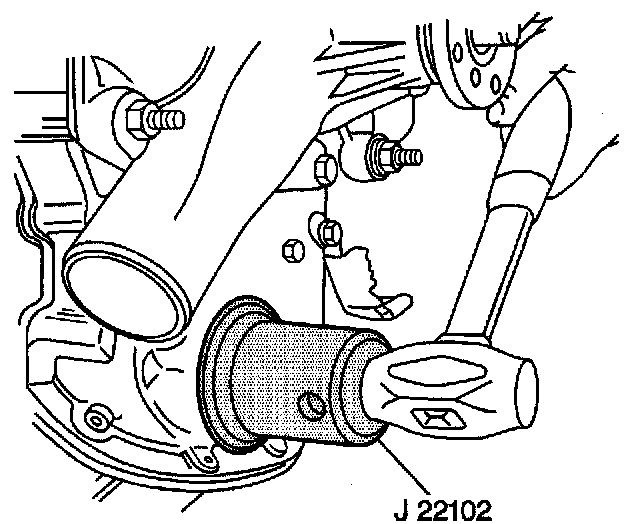 J 22102