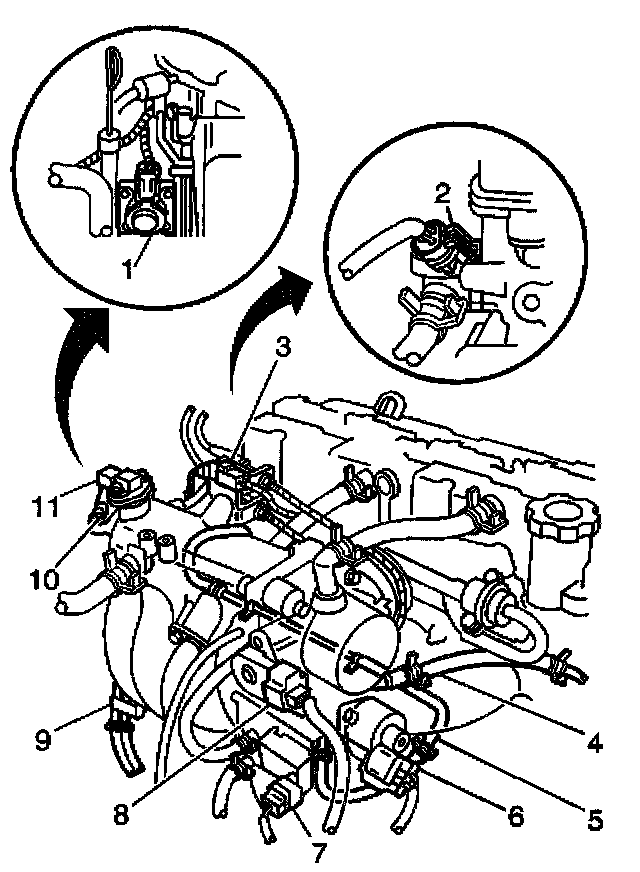 1
2
3
11
10
9
8
7
6
5
4