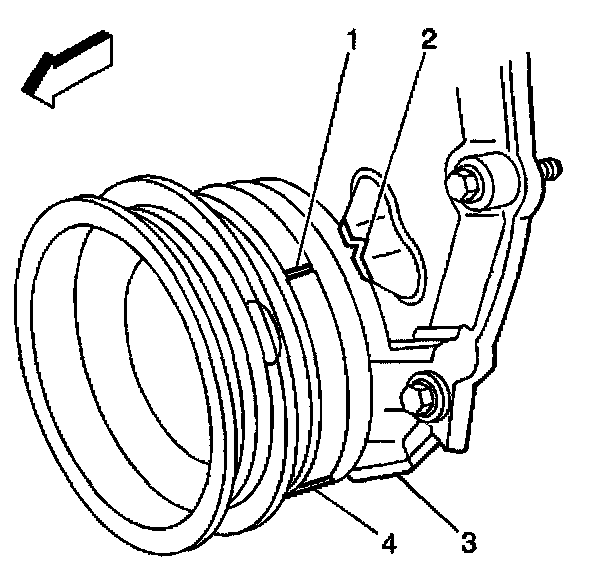 1
2
4
3