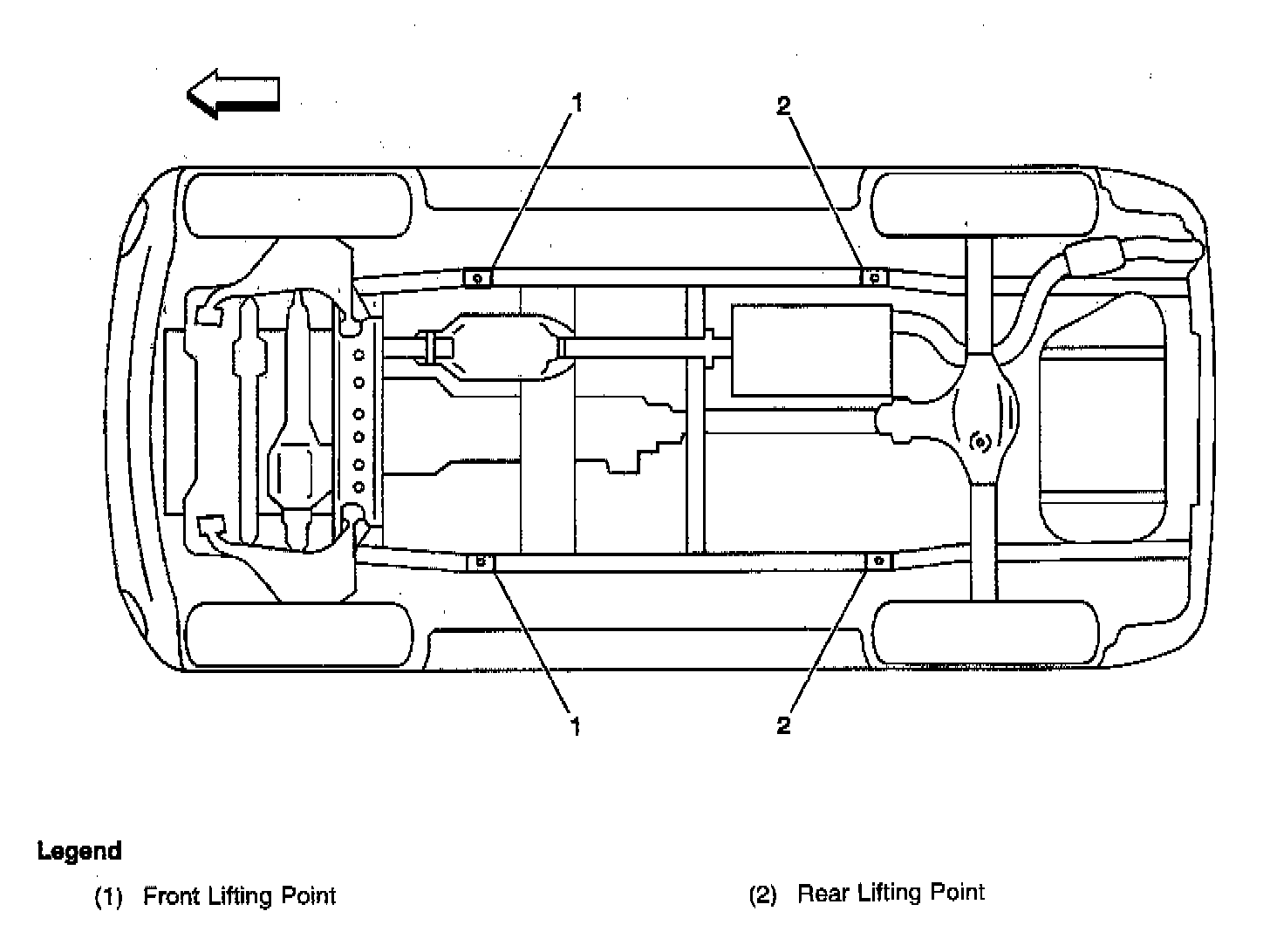 1

2

1

2

Legend

(1) Front Lifting Point

(2) Rear Lifting Point