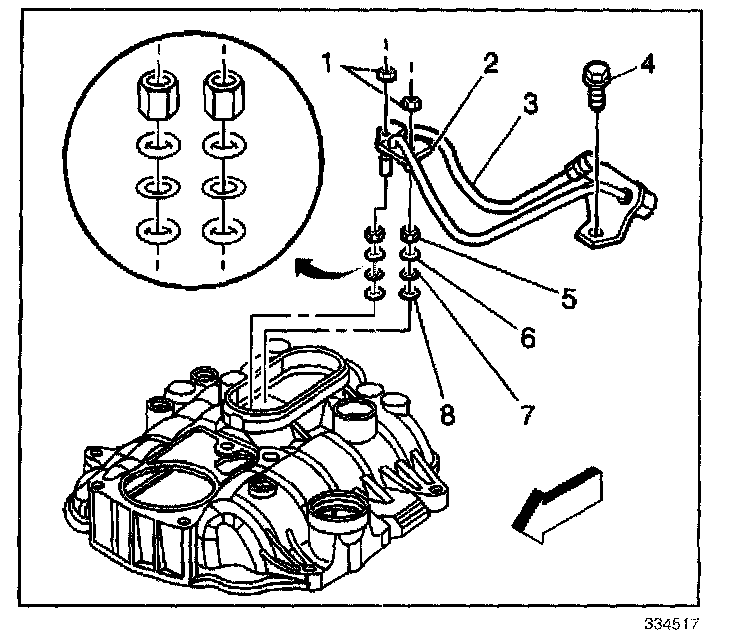 1
2
3
4
5
6
7
8
334517