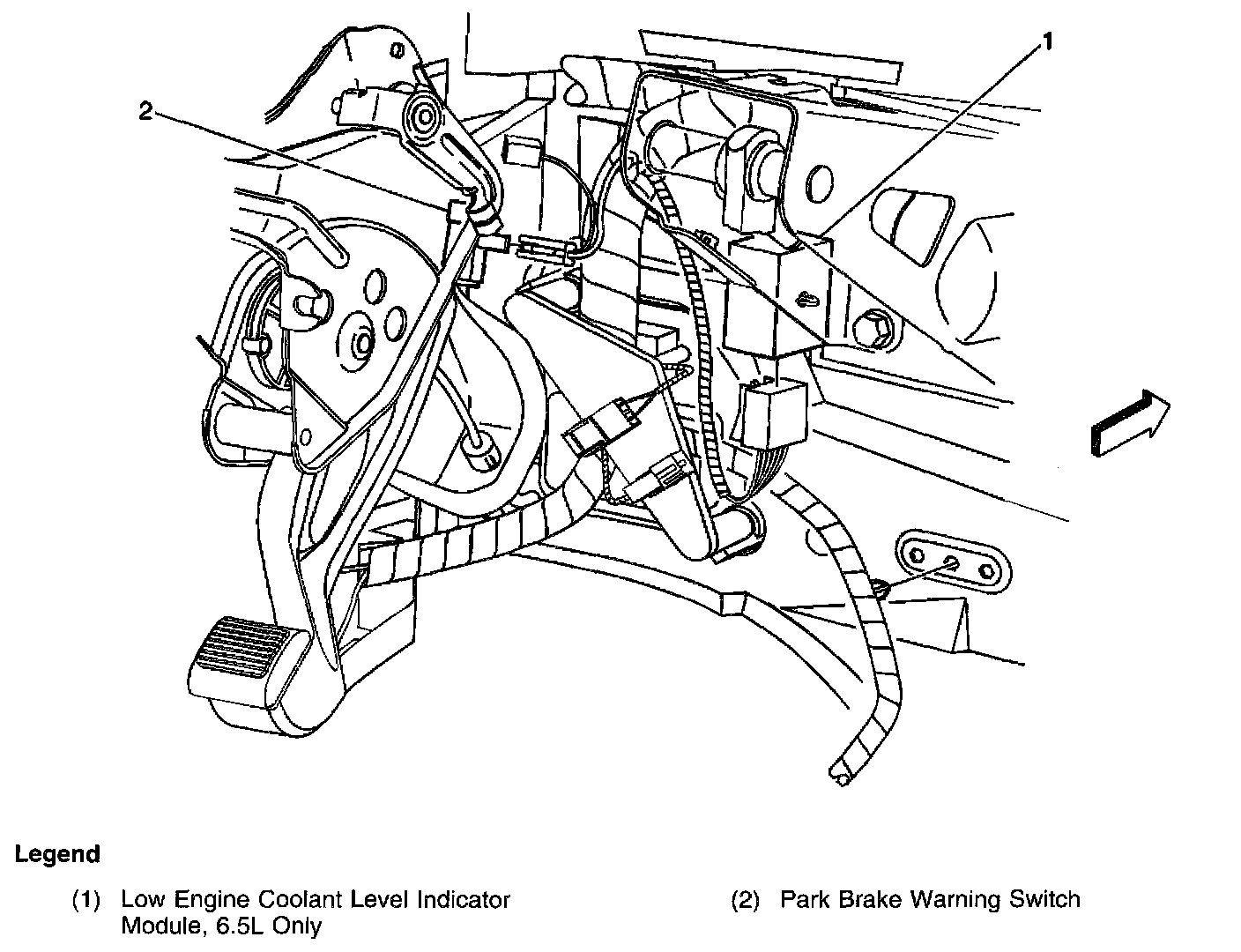 2

1

Legend

(1) Low Engine Coolant Level Indicator Module, 6.5L Only

(2) Park Brake Warning Switch