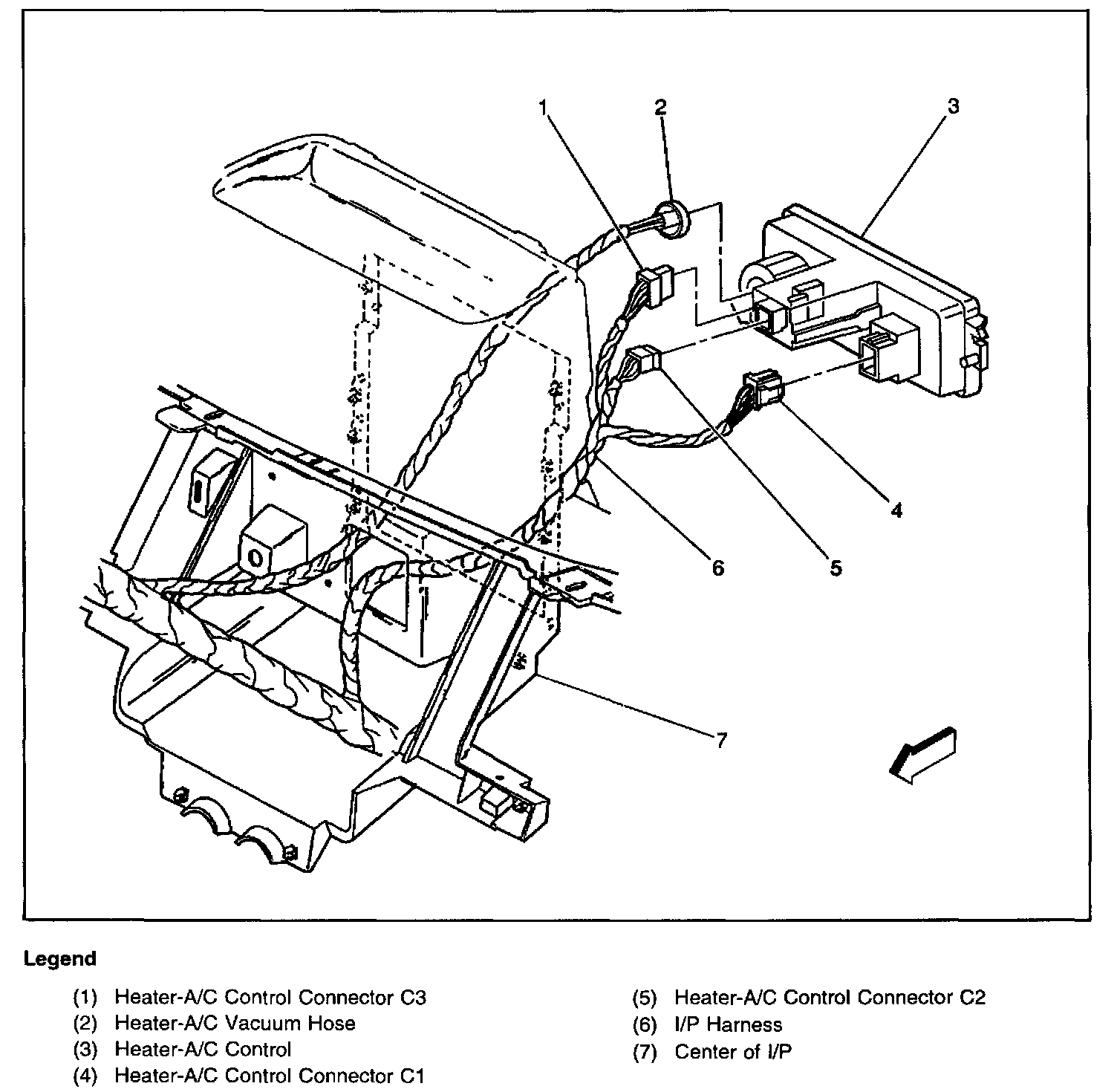 1
2
3
4
5
6
7

Legend

(1) Heater-A/C Control Connector C3
(2) Heater-A/C Vacuum Hose
(3) Heater-A/C Control
(4) Heater-A/C Control Connector C1

(5) Heater-A/C Control Connector C2
(6) I/P Harness
(7) Center of I/P