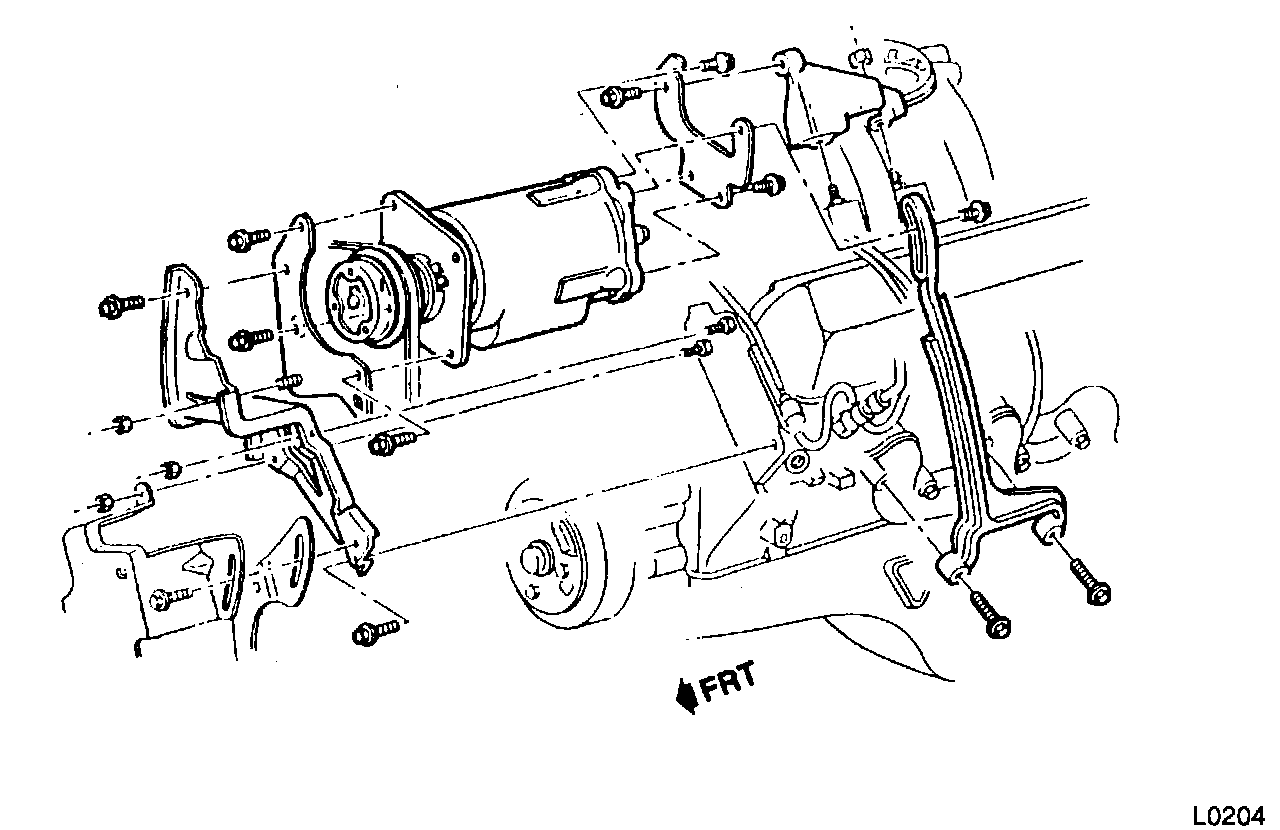 FRT

L0204