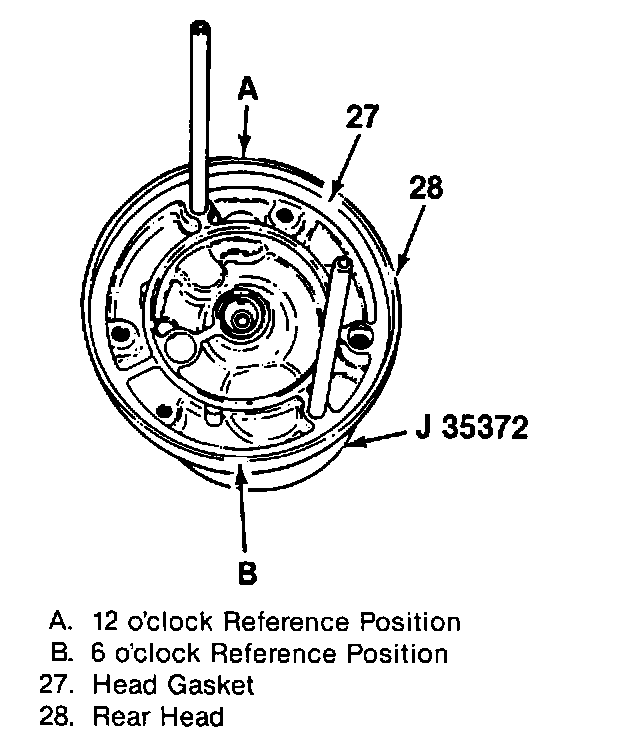 A
27
28
J 35372
B

A. 12 o'clock Reference Position
B. 6 o'clock Reference Position
27. Head Gasket
28. Rear Head