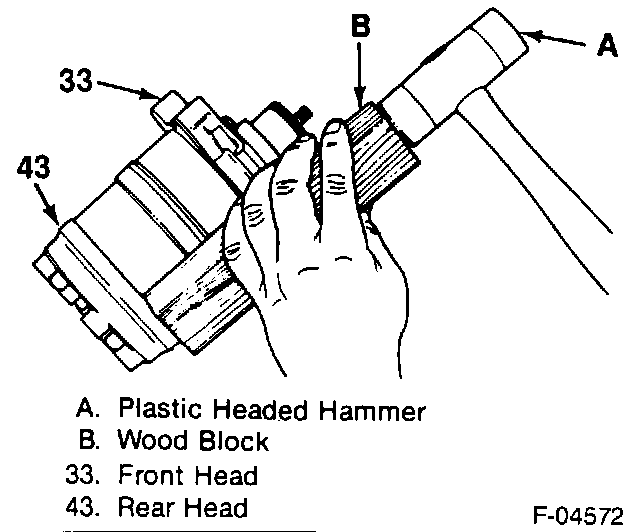 B

A

33

43

A. Plastic Headed Hammer
B. Wood Block
33. Front Head
43. Rear Head

F-04572