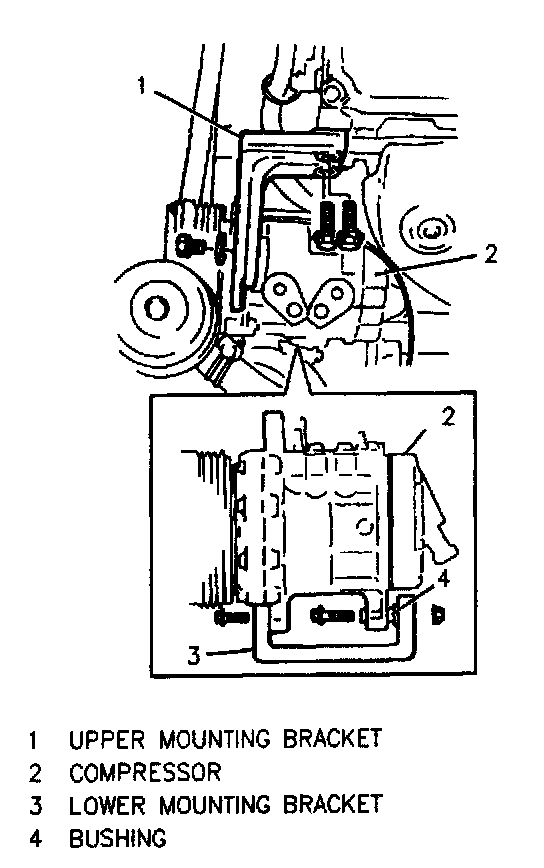 1
2
2
4
3

1 UPPER MOUNTING BRACKET
2 COMPRESSOR
3 LOWER MOUNTING BRACKET
4 BUSHING