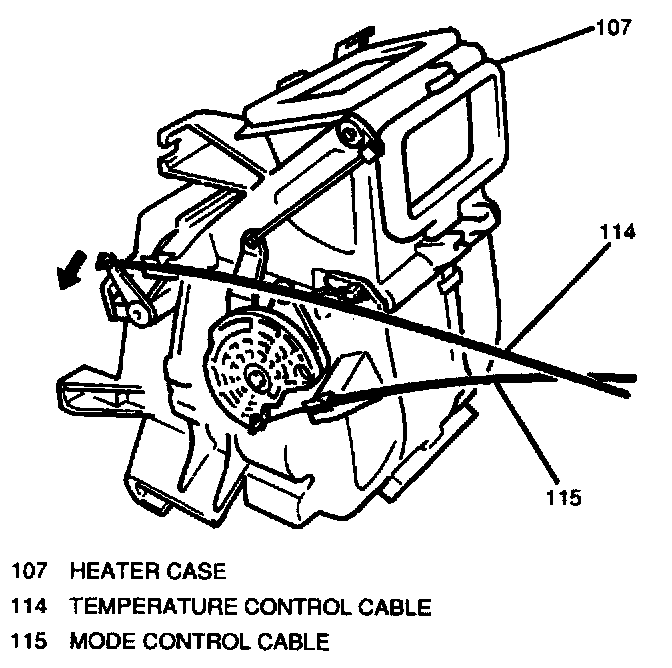 107

114

115

107 HEATER CASE
114 TEMPERATURE CONTROL CABLE
115 MODE CONTROL CABLE