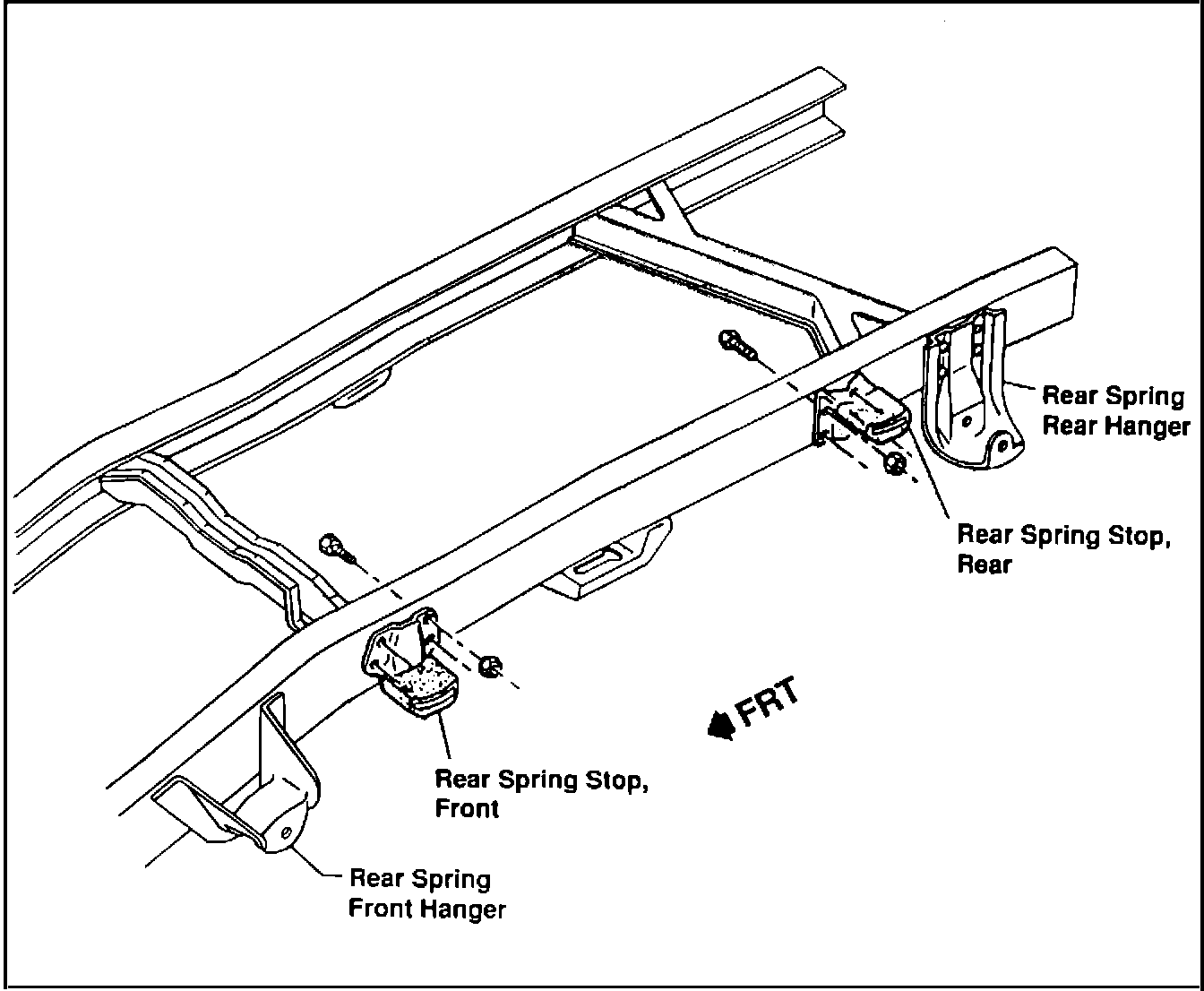 Rear Spring Rear Hanger

Rear Spring Stop, Rear

FRT

Rear Spring Stop, Front

Rear Spring Front Hanger