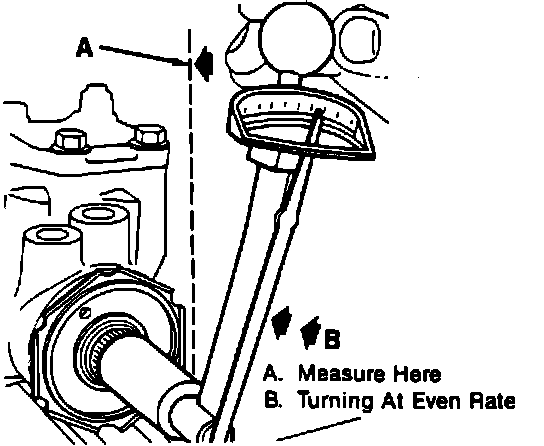 A

B

A. Measure Here
B. Turning At Even Rate