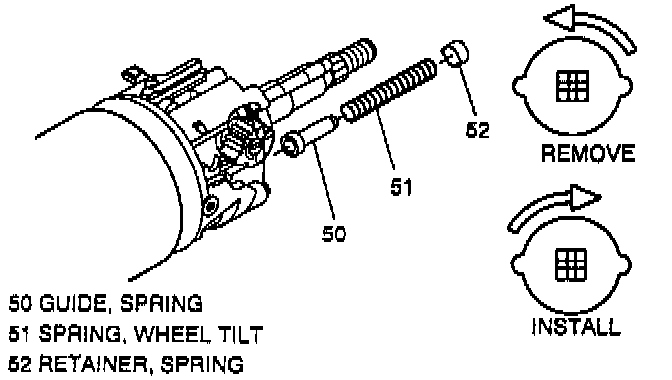 52
51
50
REMOVE
INSTALL

50 GUIDE, SPRING
51 SPRING, WHEEL TILT
52 RETAINER, SPRING