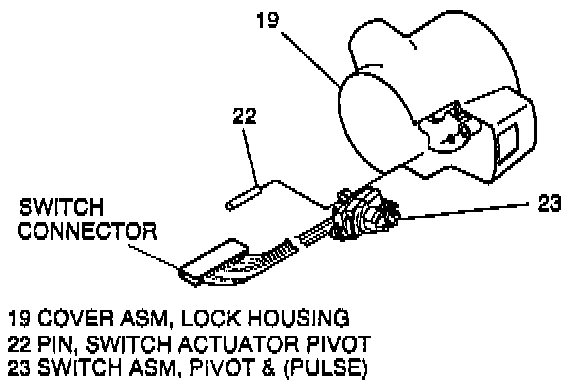 19

22

SWITCH CONNECTOR

23

19 COVER ASM, LOCK HOUSING
22 PIN, SWITCH ACTUATOR PIVOT
23 SWITCH ASM, PIVOT & (PULSE)