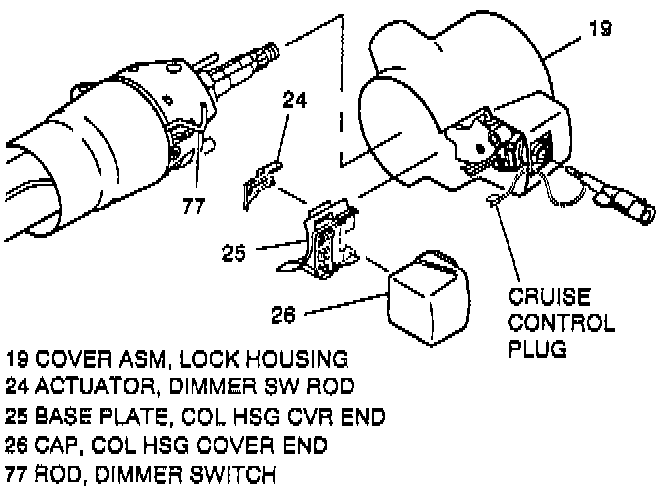 19

24

77

25

26

CRUISE CONTROL PLUG

19 COVER ASM, LOCK HOUSING
24 ACTUATOR, DIMMER SW ROD
25 BASE PLATE, COL HSG CVR END
26 CAP, COL HSG COVER END
77 ROD, DIMMER SWITCH