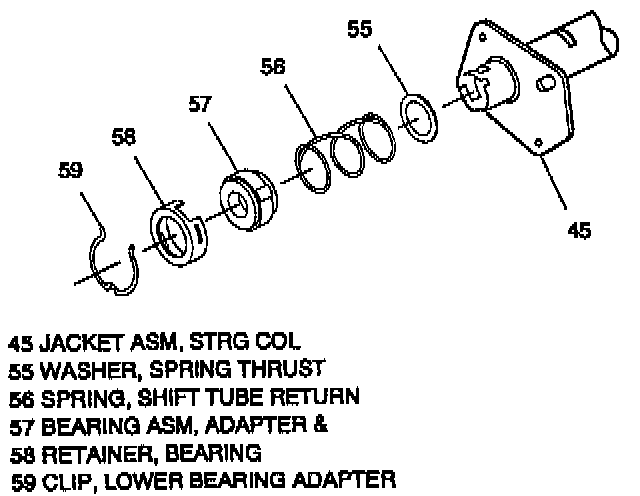 55
56
57
58
59
45

45 JACKET ASM, STRG COL
55 WASHER, SPRING THRUST
56 SPRING, SHIFT TUBE RETURN
57 BEARING ASM, ADAPTER &
58 RETAINER, BEARING
59 CLIP, LOWER BEARING ADAPTER