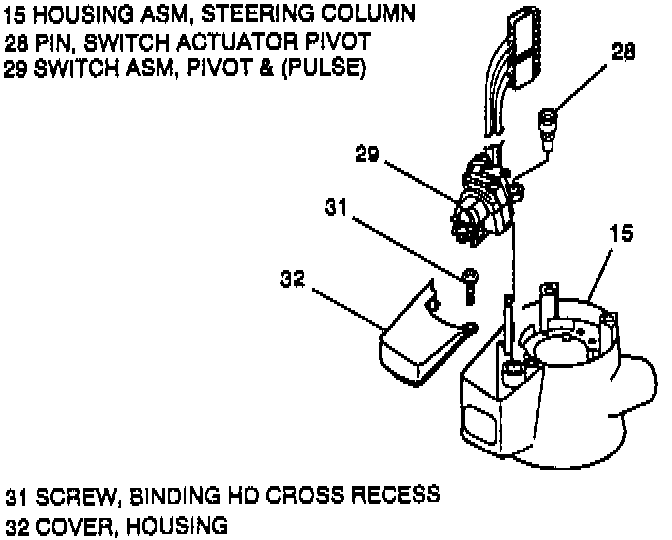 15 HOUSING ASM, STEERING COLUMN
28 PIN, SWITCH ACTUATOR PIVOT
29 SWITCH ASM, PIVOT & (PULSE)

28

29

31

15

32

31 SCREW, BINDING HD CROSS RECESS
32 COVER, HOUSING