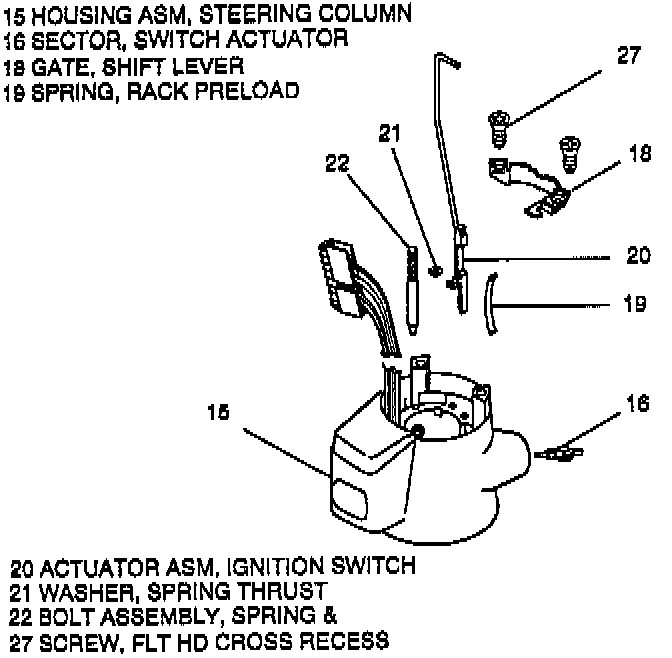 15 HOUSING ASM, STEERING COLUMN
16 SECTOR, SWITCH ACTUATOR
18 GATE, SHIFT LEVER
19 SPRING, RACK PRELOAD

27

21

22

18

20

19

15

16

20 ACTUATOR ASM, IGNITION SWITCH
21 WASHER, SPRING THRUST
22 BOLT ASSEMBLY, SPRING &
27 SCREW, FLT HD CROSS RECESS