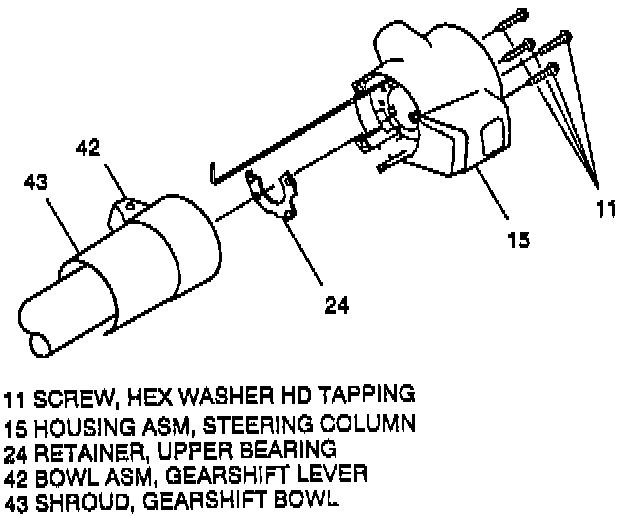 42
43
11
15
24

11 SCREW, HEX WASHER HD TAPPING
15 HOUSING ASM, STEERING COLUMN
24 RETAINER, UPPER BEARING
42 BOWL ASM, GEARSHIFT LEVER
43 SHROUD, GEARSHIFT BOWL