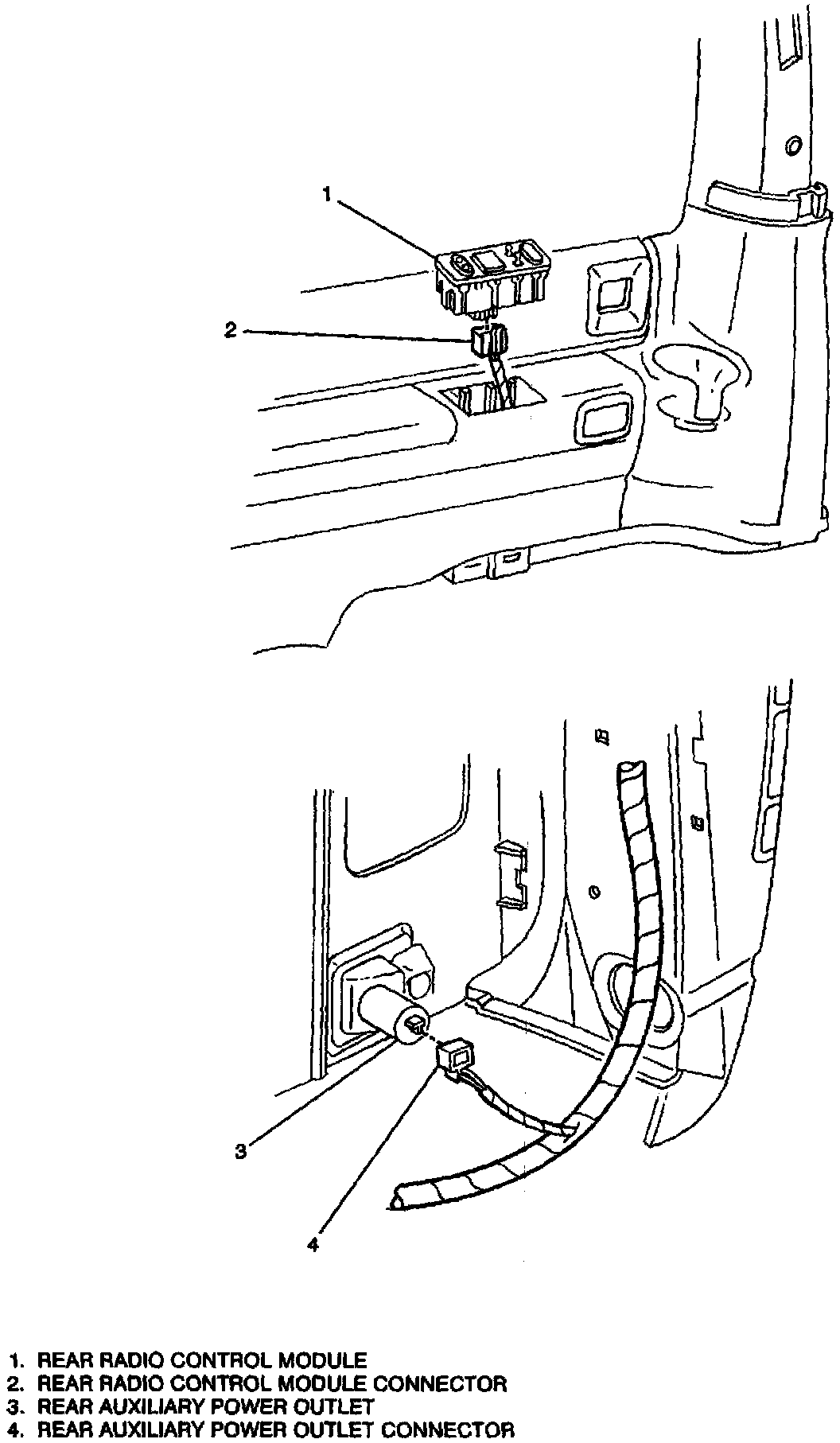 1

2

3

4

1. REAR RADIO CONTROL MODULE
2. REAR RADIO CONTROL MODULE CONNECTOR
3. REAR AUXILIARY POWER OUTLET
4. REAR AUXILIARY POWER OUTLET CONNECTOR