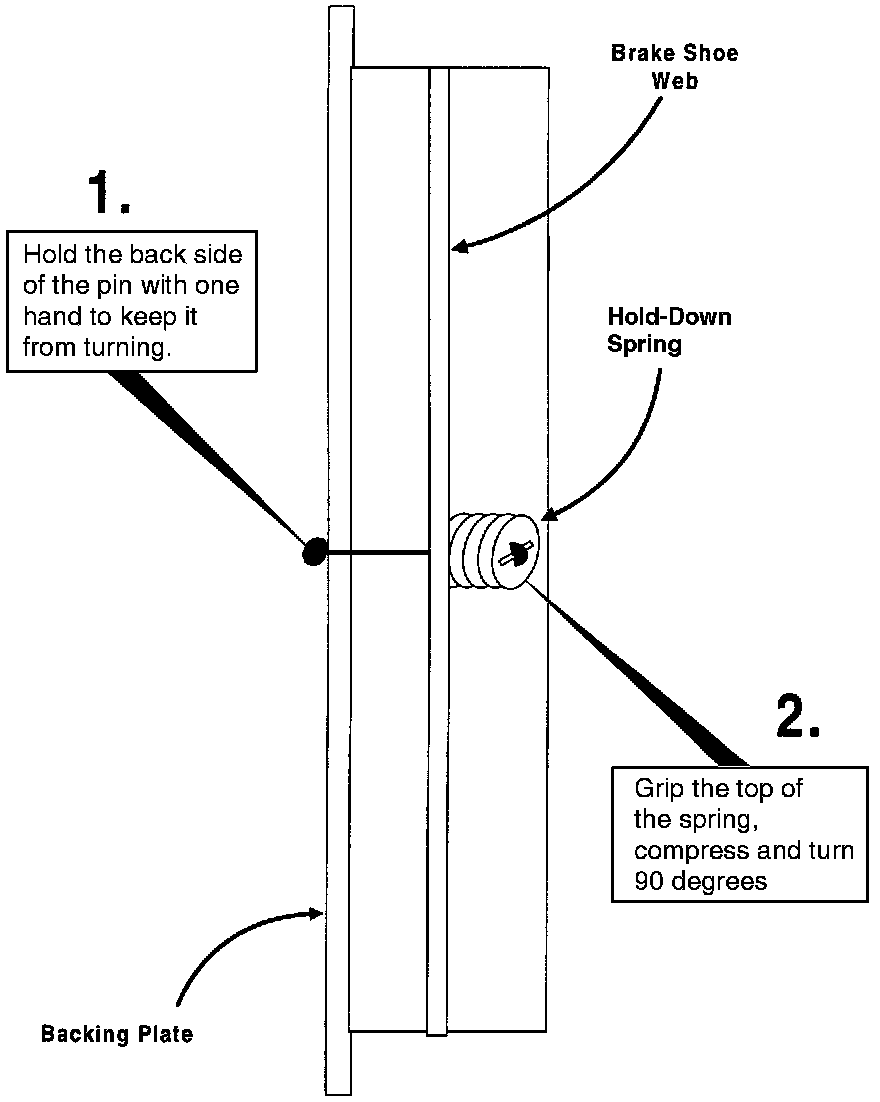 Brake Shoe Web

1.

Hold the back side of the pin with one hand to keep it from turning.

Hold-Down Spring

2.

Grip the top of the spring, compress and turn 90 degrees

Backing Plate