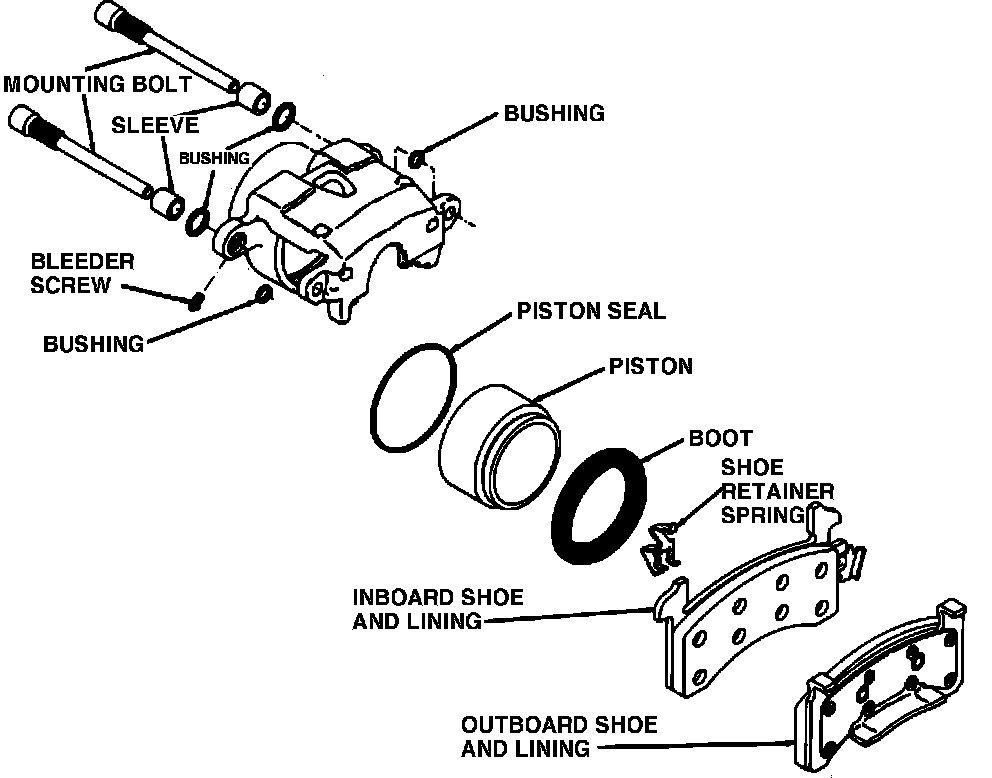 MOUNTING BOLT
SLEEVE
BUSHING
BUSHING
BLEEDER SCREW
BUSHING
PISTON SEAL
PISTON
BOOT
SHOE RETAINER SPRING
INBOARD SHOE AND LINING
OUTBOARD SHOE AND LINING