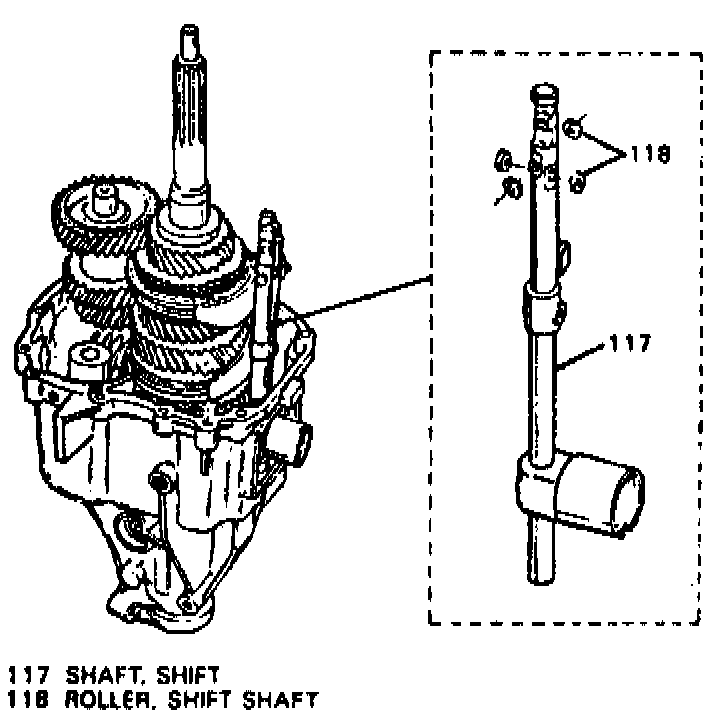 118

117

117 SHAFT, SHIFT
118 ROLLER, SHIFT SHAFT