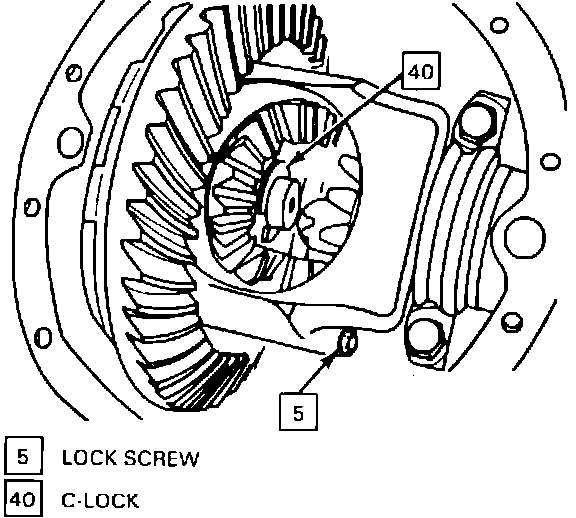 40

5

5 LOCK SCREW

40 C-LOCK