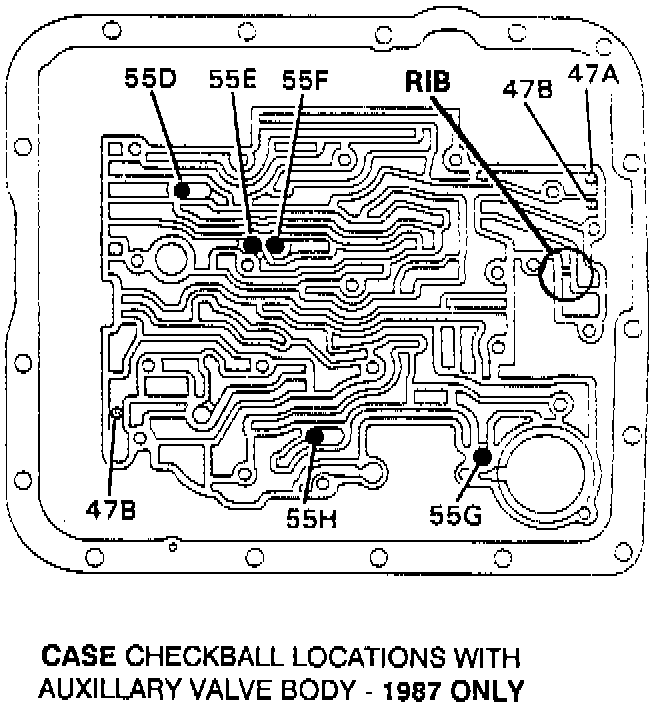 55D 55E 55F RIB 47B 47A

47B 55H 55G

CASE CHECKBALL LOCATIONS WITH AUXILLARY VALVE BODY - 1987 ONLY