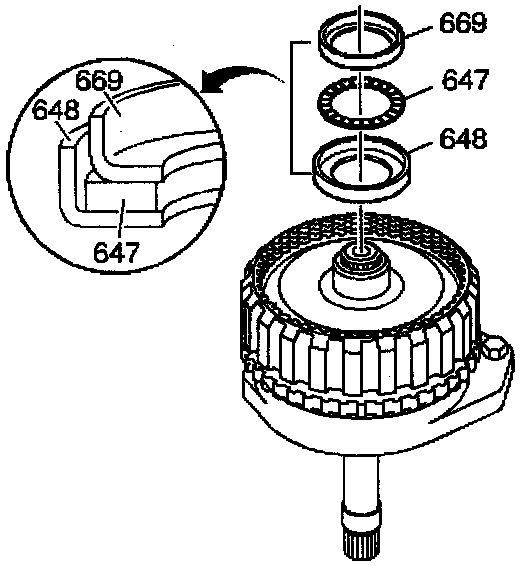 669
648
647
669
647
648