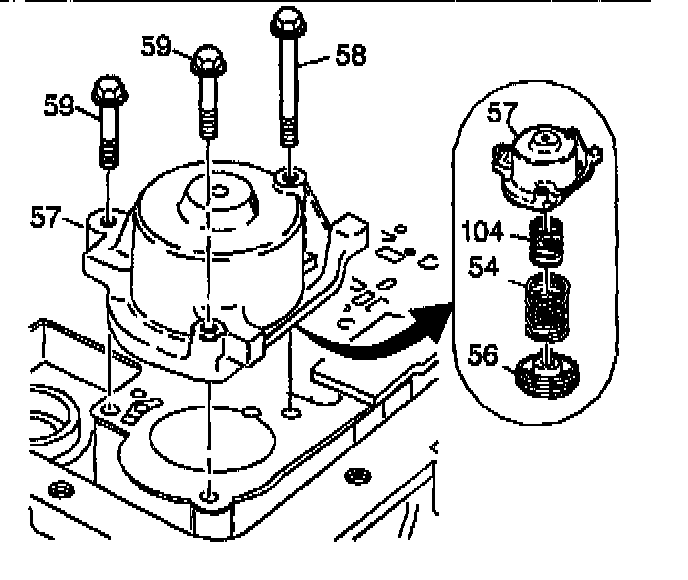 59
58
59
57
57
104
54
56