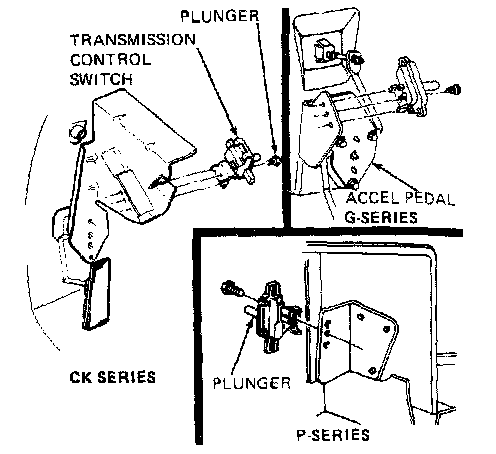 PLUNGER
TRANSMISSION CONTROL SWITCH

ACCEL PEDAL
G-SERIES

CK SERIES

PLUNGER

P-SERIES